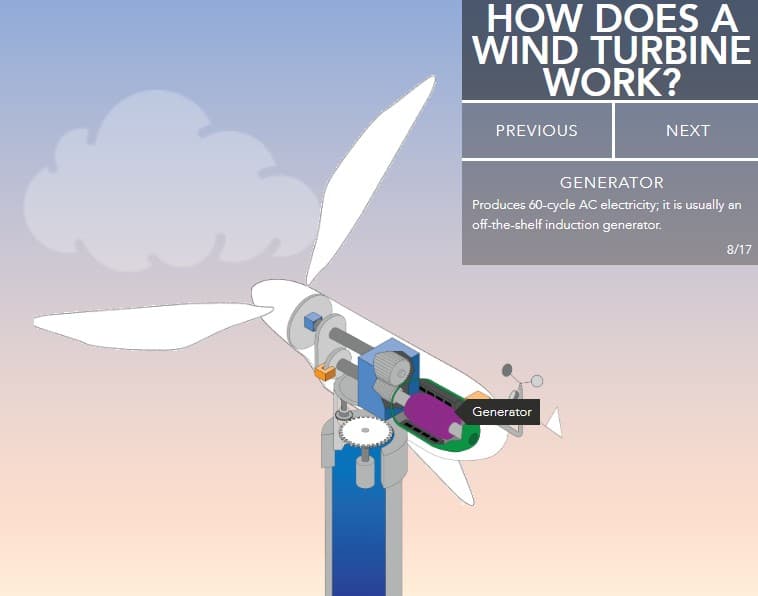 HOW DOES A WIND TURBINE WORK?

PREVIOUS

NEXT

GENERATOR

Produces 60-cycle AC electricity; it is usually an off-the-shelf induction generator.

8/17

Generator