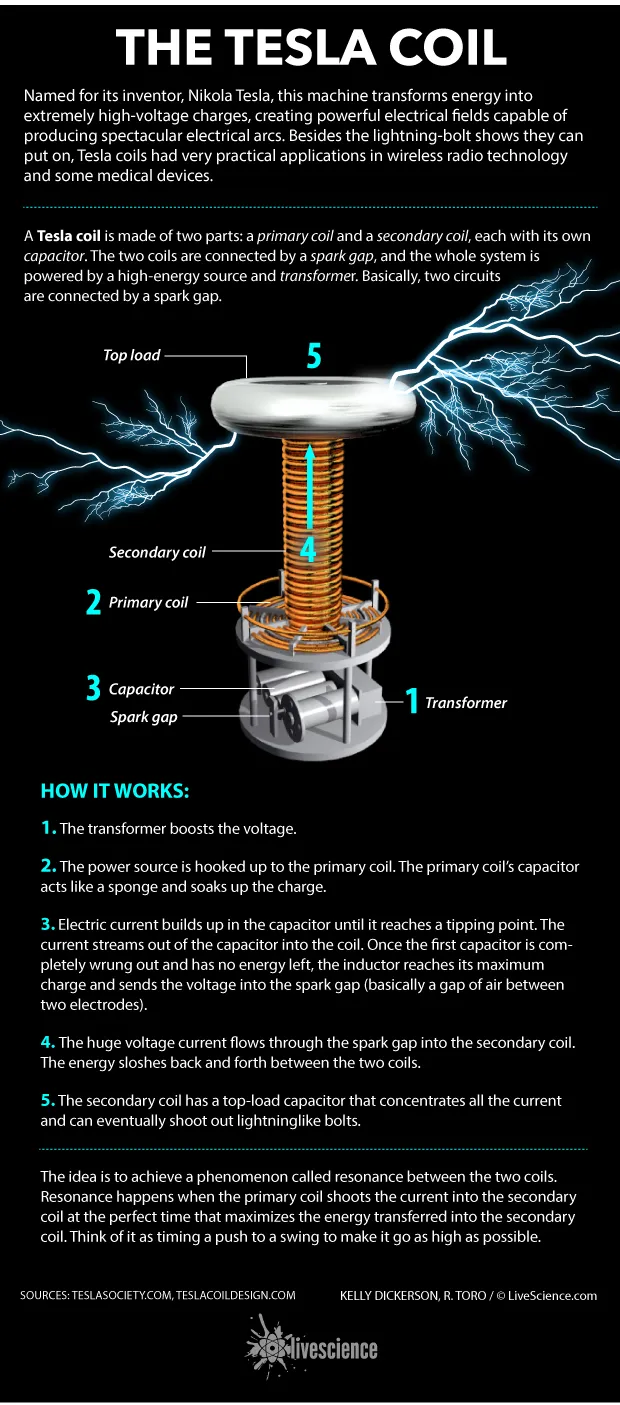 THE TESLA COIL

Named for its inventor, Nikola Tesla, this machine transforms energy into extremely high-voltage charges, creating powerful electrical fields capable of producing spectacular electrical arcs. Besides the lightning-bolt shows they can put on, Tesla coils had very practical applications in wireless radio technology and some medical devices.

A Tesla coil is made of two parts: a primary coil and a secondary coil, each with its own capacitor. The two coils are connected by a spark gap, and the whole system is powered by a high-energy source and transformer. Basically, two circuits are connected by a spark gap.

Top load
5
Secondary coil
4
2 Primary coil
3 Capacitor
Spark gap
1 Transformer

HOW IT WORKS:

1. The transformer boosts the voltage.

2. The power source is hooked up to the primary coil. The primary coil's capacitor acts like a sponge and soaks up the charge.

3. Electric current builds up in the capacitor until it reaches a tipping point. The current streams out of the capacitor into the coil. Once the first capacitor is completely wrung out and has no energy left, the inductor reaches its maximum charge and sends the voltage into the spark gap (basically a gap of air between two electrodes).

4. The huge voltage current flows through the spark gap into the secondary coil. The energy sloshes back and forth between the two coils.

5. The secondary coil has a top-load capacitor that concentrates all the current and can eventually shoot out lightninglike bolts.

The idea is to achieve a phenomenon called resonance between the two coils. Resonance happens when the primary coil shoots the current into the secondary coil at the perfect time that maximizes the energy transferred into the secondary coil. Think of it as timing a push to a swing to make it go as high as possible.

SOURCES: TESLASOCIETY.COM, TESLACOILDESIGN.COM

KELLY DICKERSON, R. TORO / © LiveScience.com

livescience