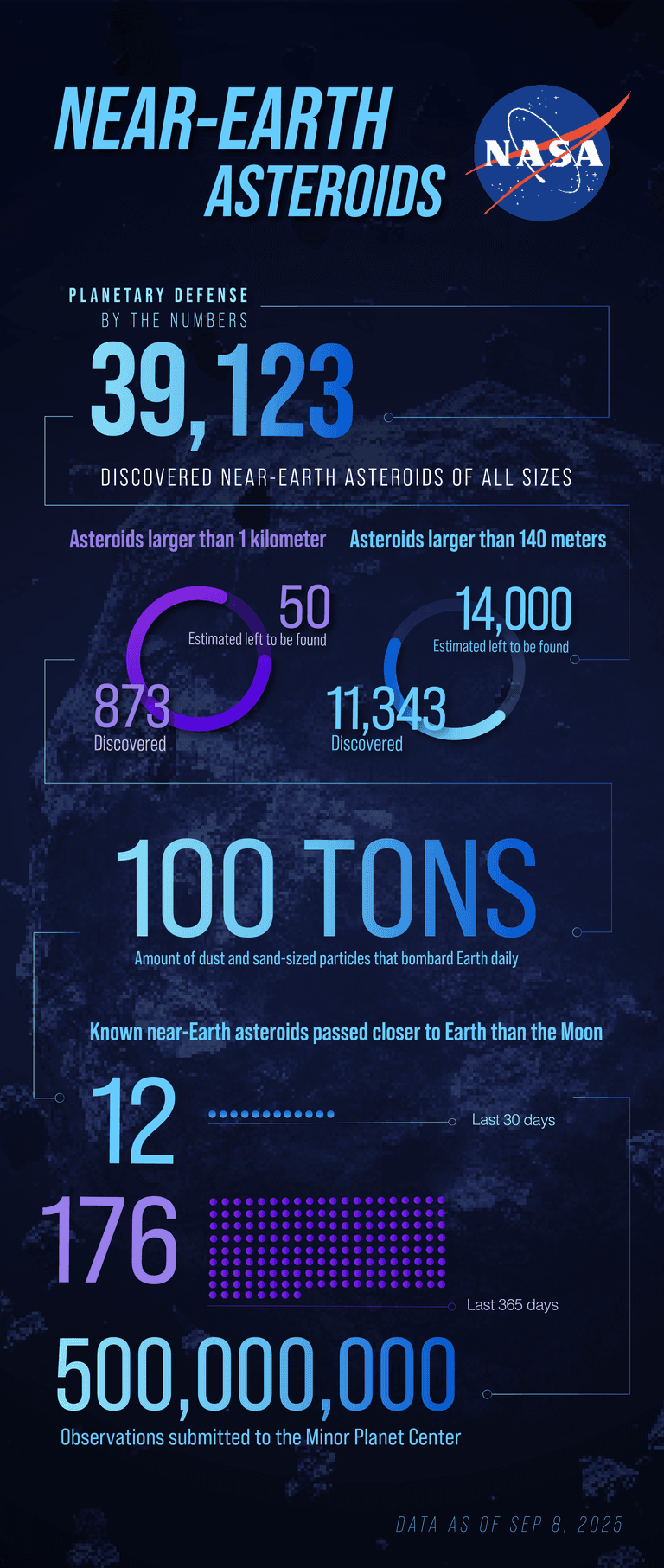 NEAR-EARTH ASTEROIDS

NASA

PLANETARY DEFENSE
BY THE NUMBERS

39,123

DISCOVERED NEAR-EARTH ASTEROIDS OF ALL SIZES

Asteroids larger than 1 kilometer

50
Estimated left to be found

873
Discovered

Asteroids larger than 140 meters

14,000
Estimated left to be found

11,343
Discovered

100 TONS
Amount of dust and sand-sized particles that bombard Earth daily

Known near-Earth asteroids passed closer to Earth than the Moon

12
Last 30 days

176
Last 365 days

500,000,000
Observations submitted to the Minor Planet Center

DATA AS OF SEP 8, 2025