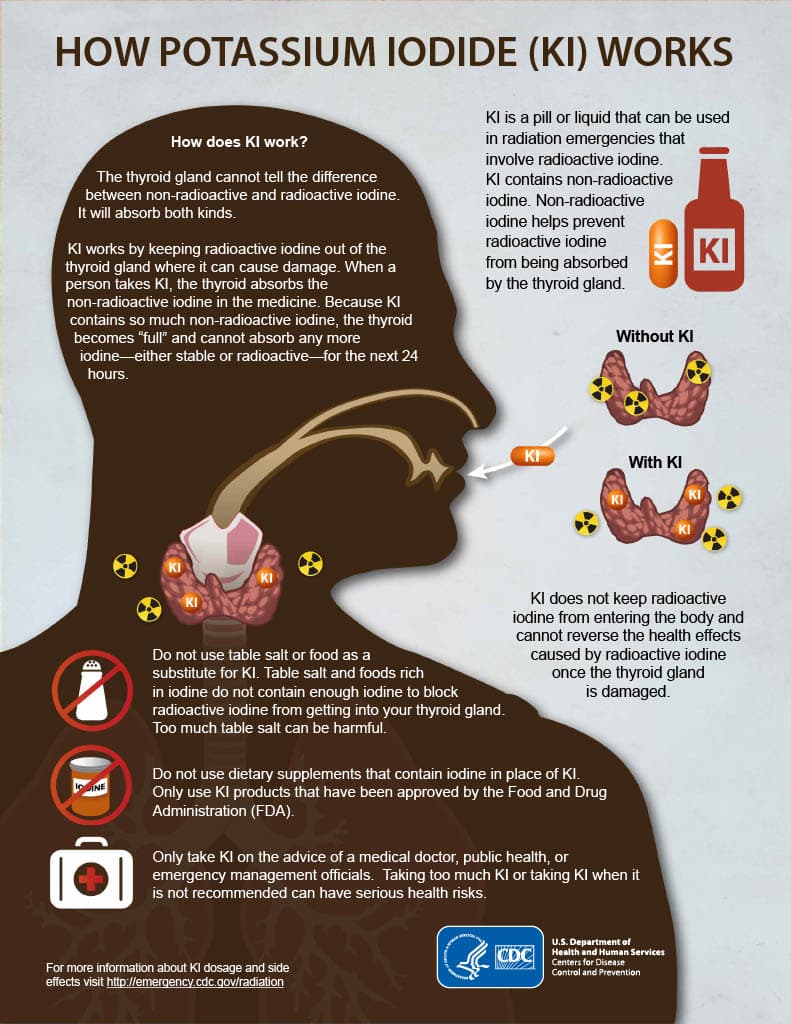 HOW POTASSIUM IODIDE (KI) WORKS

How does KI work?

The thyroid gland cannot tell the difference between non-radioactive and radioactive iodine. It will absorb both kinds.

KI works by keeping radioactive iodine out of the thyroid gland where it can cause damage. When a person takes KI, the thyroid absorbs the non-radioactive iodine in the medicine. Because KI contains so much non-radioactive iodine, the thyroid becomes "full" and cannot absorb any more iodine—either stable or radioactive—for the next 24 hours.

KI is a pill or liquid that can be used in radiation emergencies that involve radioactive iodine. KI contains non-radioactive iodine. Non-radioactive iodine helps prevent radioactive iodine from being absorbed by the thyroid gland.

KI

KI

Without KI

KI

With KI

KI

KI

KI

KI

KI

KI

KI does not keep radioactive iodine from entering the body and cannot reverse the health effects caused by radioactive iodine once the thyroid gland is damaged.

Do not use table salt or food as a substitute for KI. Table salt and foods rich in iodine do not contain enough iodine to block radioactive iodine from getting into your thyroid gland. Too much table salt can be harmful.

IODINE

Do not use dietary supplements that contain iodine in place of KI. Only use KI products that have been approved by the Food and Drug Administration (FDA).

Only take KI on the advice of a medical doctor, public health, or emergency management officials. Taking too much KI or taking KI when it is not recommended can have serious health risks.

For more information about KI dosage and side effects visit http://emergency.cdc.gov/radiation

CDC

U.S. Department of Health and Human Services Centers for Disease Control and Prevention