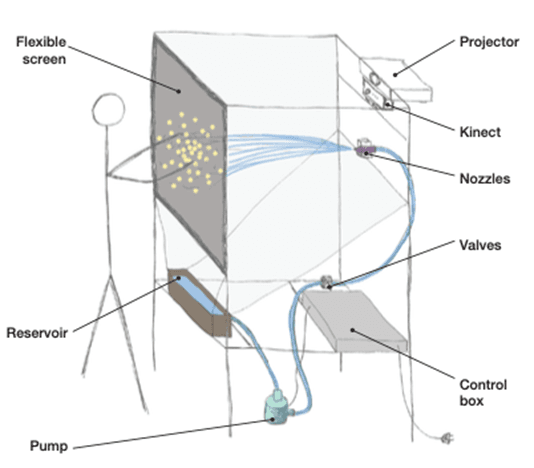 Flexible screen

Projector

Kinect

Nozzles

Valves

Reservoir

Control box

Pump